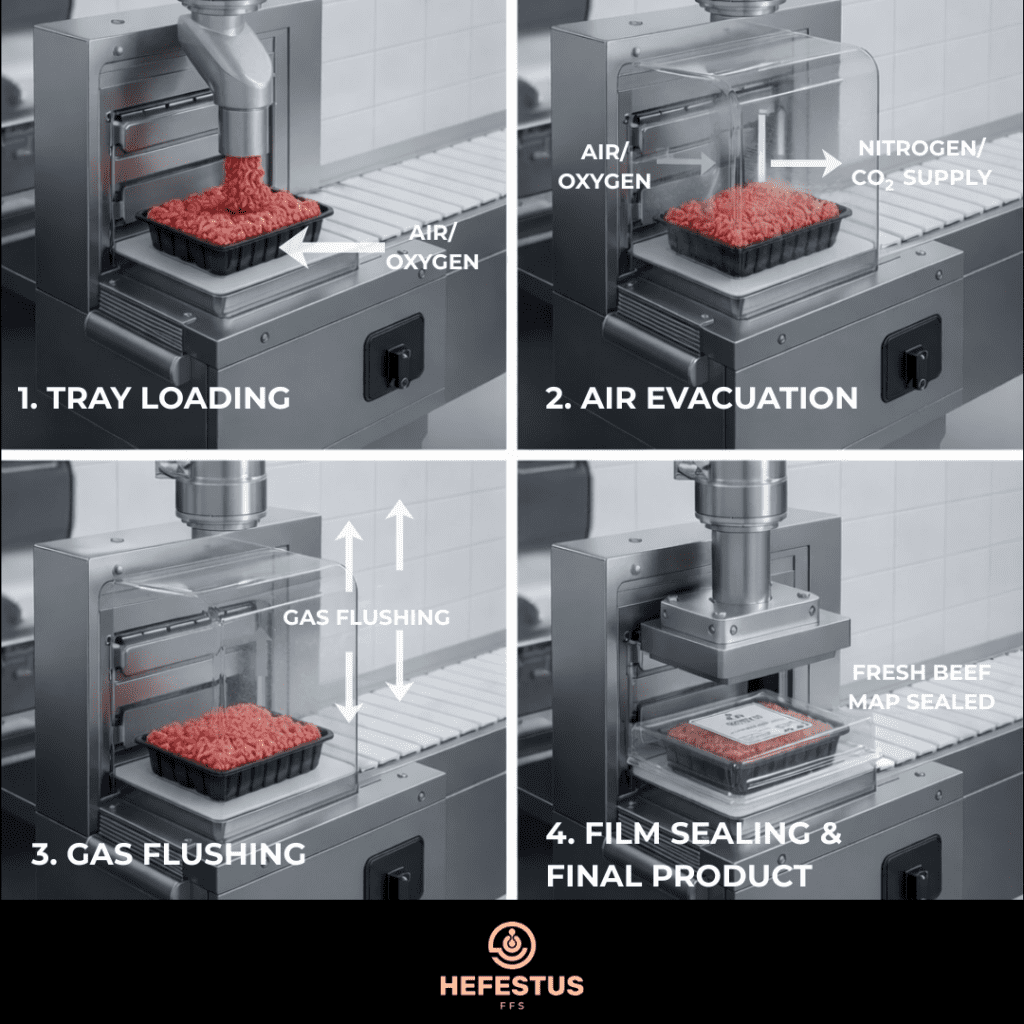 AIR/
OXYGEN

1. TRAY LOADING

AIR/
OXYGEN

NITROGEN/
$CO_2$ SUPPLY

2. AIR EVACUATION

GAS FLUSHING

3. GAS FLUSHING

FRESH BEEF
MAP SEALED

4. FILM SEALING &
FINAL PRODUCT

HEFESTUS
FFS