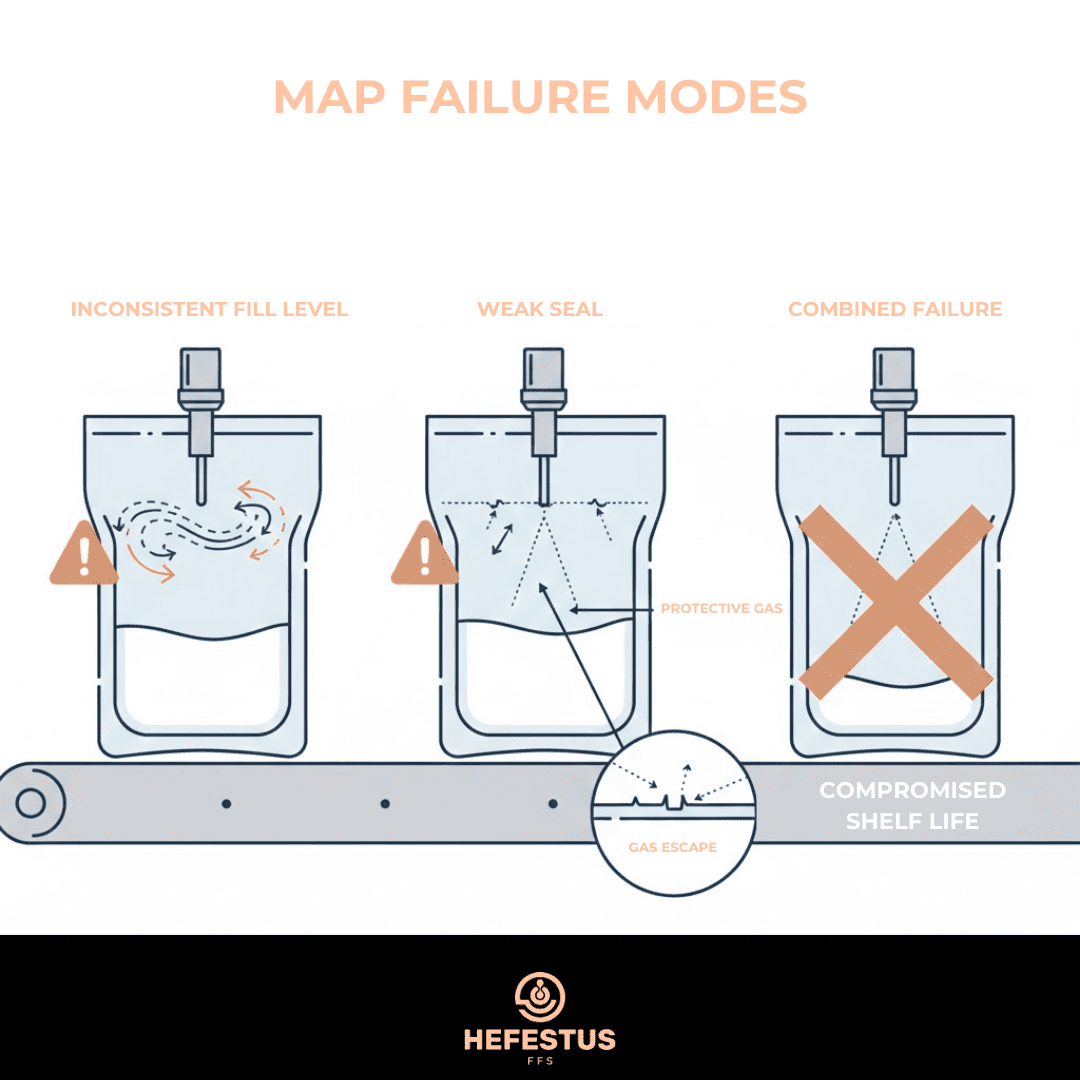 MAP FAILURE MODES

INCONSISTENT FILL LEVEL

WEAK SEAL

COMBINED FAILURE

PROTECTIVE GAS

GAS ESCAPE

COMPROMISED SHELF LIFE

HEFESTUS
FFS