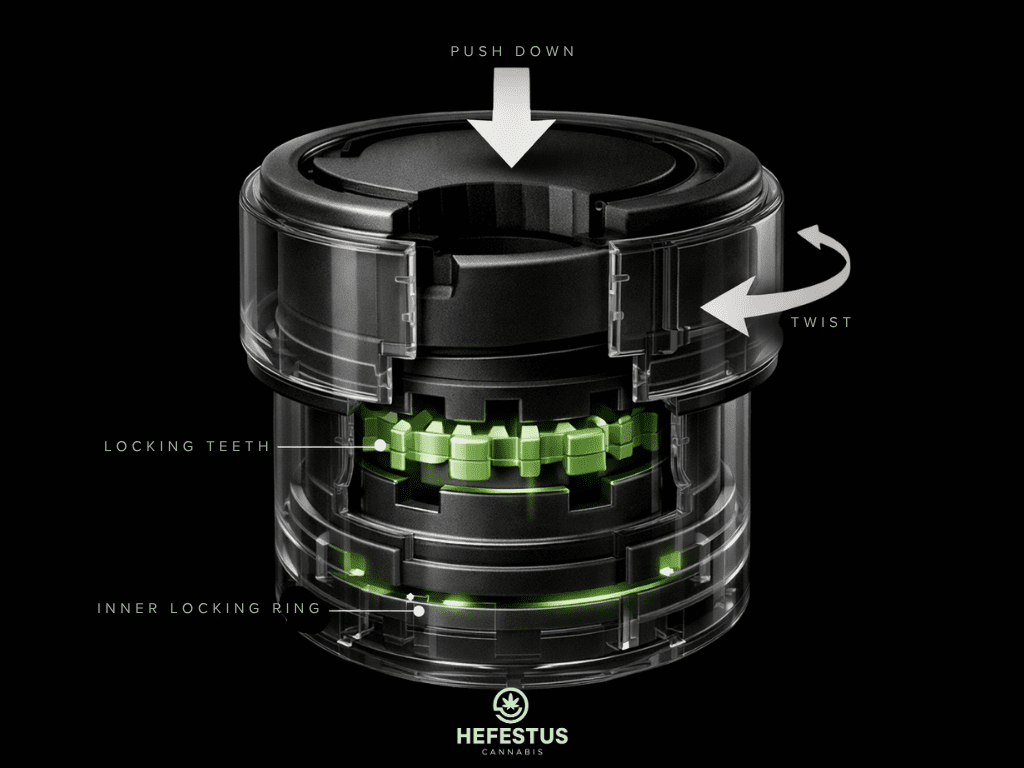 PUSH DOWN

TWIST

LOCKING TEETH

INNER LOCKING RING

HEFESTUS
CANNABIS