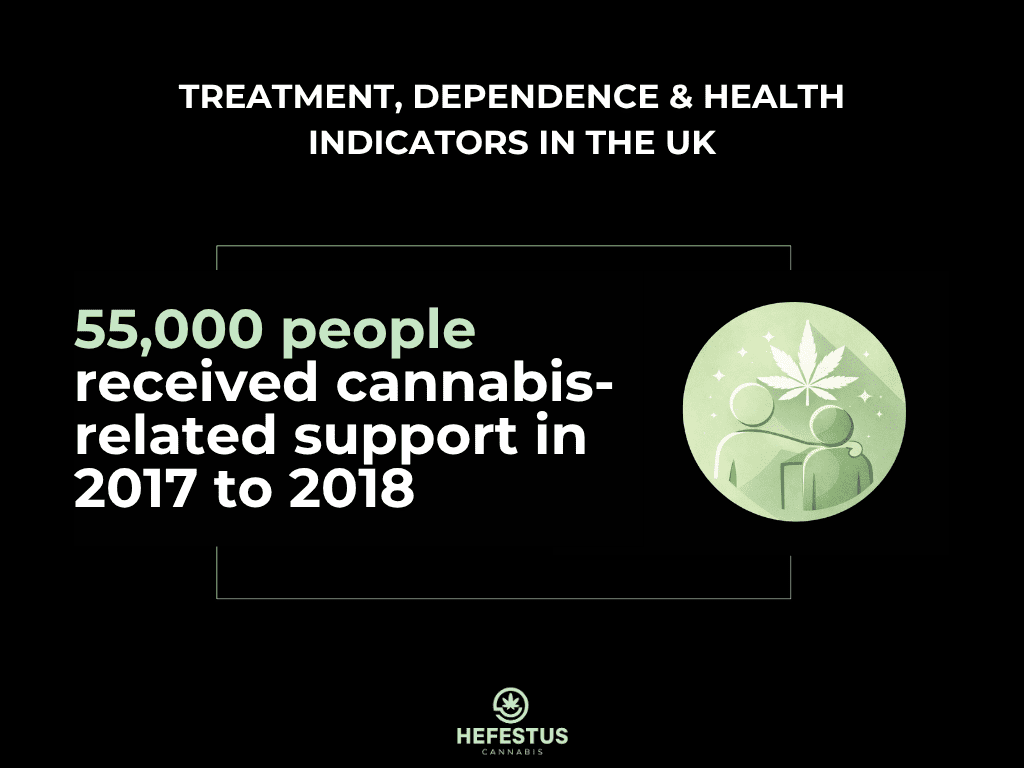 TREATMENT, DEPENDENCE & HEALTH INDICATORS IN THE UK

55,000 people received cannabis-related support in 2017 to 2018

HEFESTUS
CANNABIS